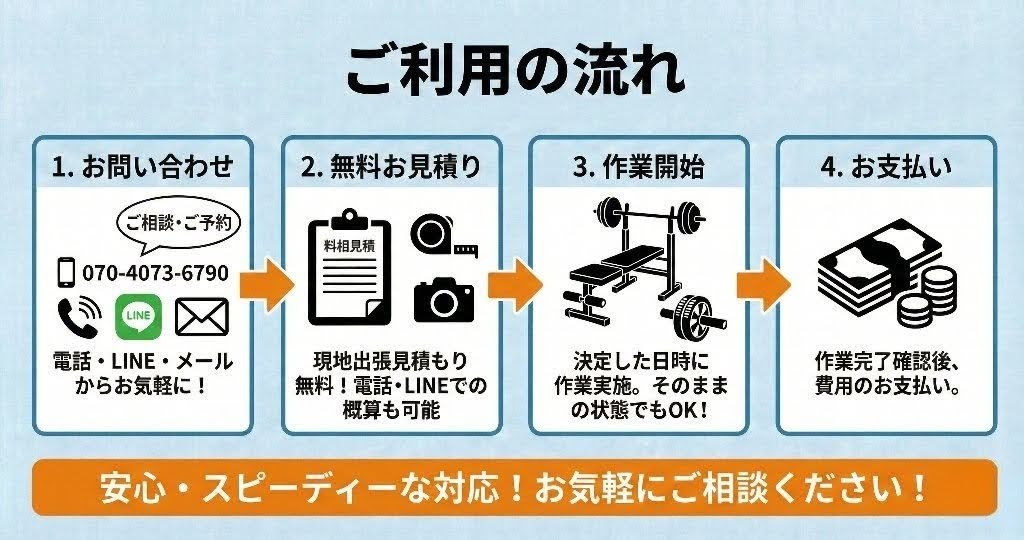 ご利用の流れ

1. お問い合わせ

ご相談・ご予約

070-4073-6790

LINE

電話・LINE・メールからお気軽に！

2. 無料お見積り

料相見積

現地出張見積もり無料！電話・LINEでの概算も可能

3. 作業開始

決定した日時に作業実施。そのままの状態でもOK！

4. お支払い

作業完了確認後、費用のお支払い。

安心・スピーディーな対応！お気軽にご相談ください！