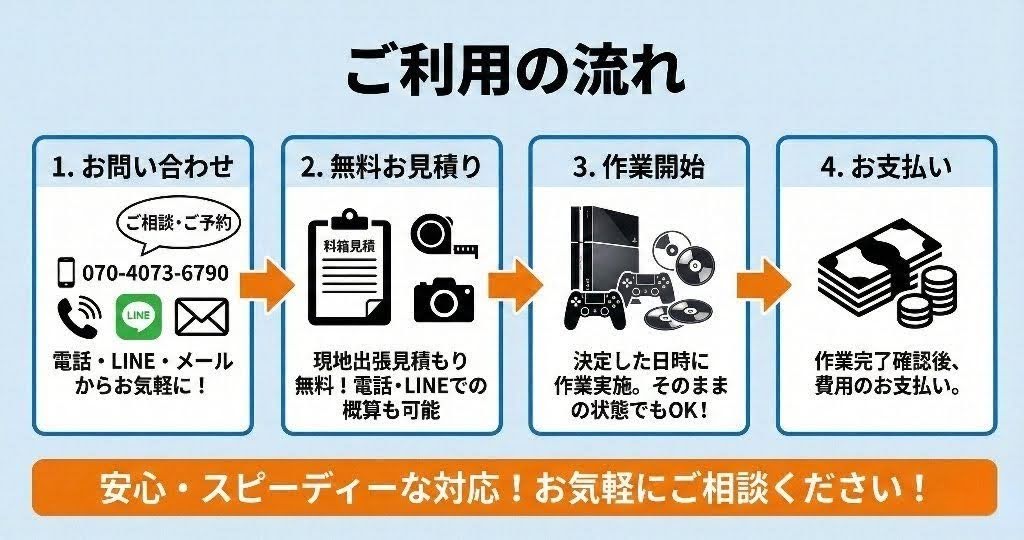 ご利用の流れ

1. お問い合わせ

ご相談・ご予約

070-4073-6790

LINE

電話・LINE・メールからお気軽に！

2. 無料お見積り

料箱見積

現地出張見積もり無料！電話・LINEでの概算も可能

3. 作業開始

決定した日時に作業実施。そのままの状態でもOK！

4. お支払い

作業完了確認後、費用のお支払い。

安心・スピーディーな対応！お気軽にご相談ください！